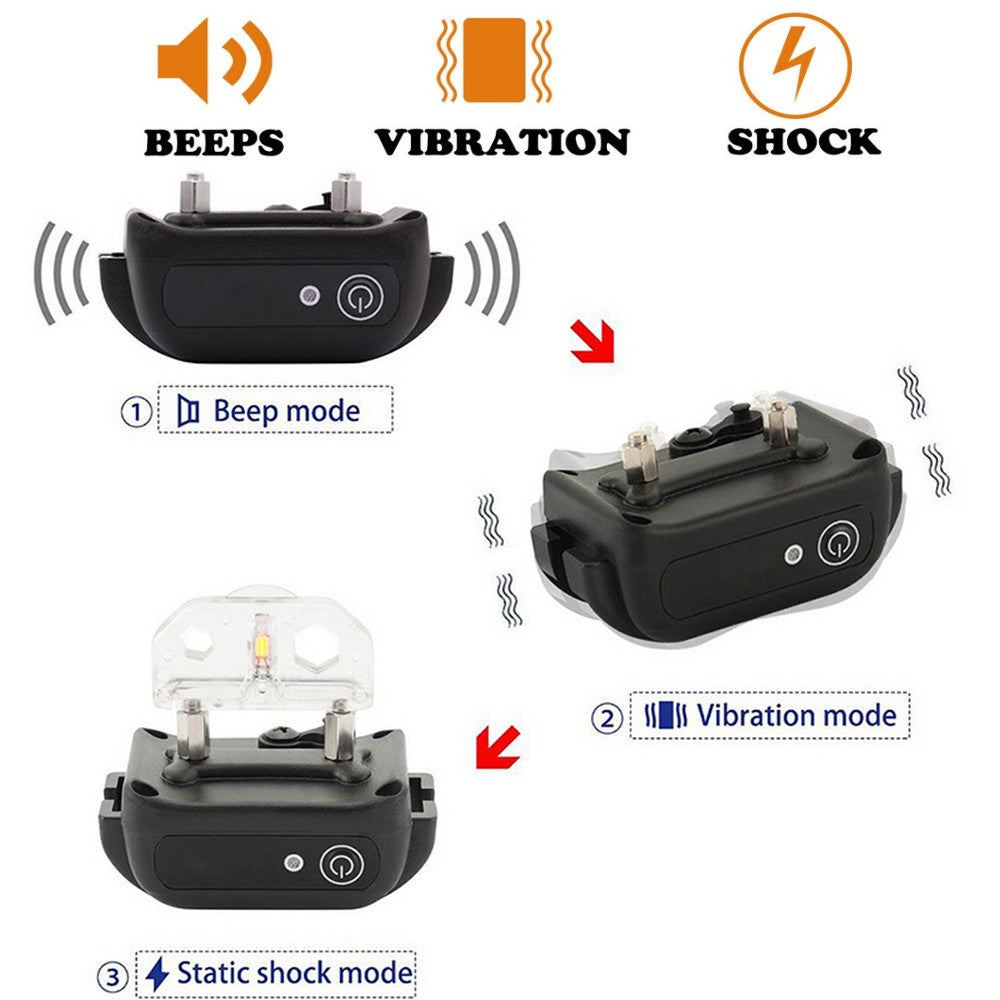 BEEPS VIBRATION SHOCK

① Beep mode

② Vibration mode

③ Static shock mode