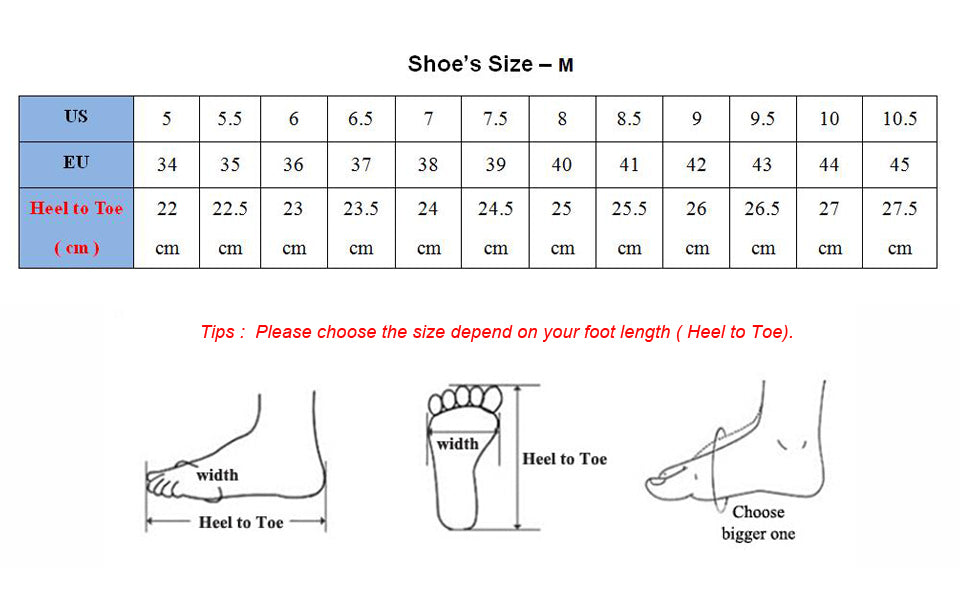 Shoe's Size – M

| US | 5 | 5.5 | 6 | 6.5 | 7 | 7.5 | 8 | 8.5 | 9 | 9.5 | 10 | 10.5 |
|---|---|---|---|---|---|---|---|---|---|---|---|---|
| EU | 34 | 35 | 36 | 37 | 38 | 39 | 40 | 41 | 42 | 43 | 44 | 45 |
| Heel to Toe ( cm ) | 22 cm | 22.5 cm | 23 cm | 23.5 cm | 24 cm | 24.5 cm | 25 cm | 25.5 cm | 26 cm | 26.5 cm | 27 cm | 27.5 cm |

Tips : Please choose the size depend on your foot length ( Heel to Toe).

width
Heel to Toe

width
Heel to Toe

Choose bigger one